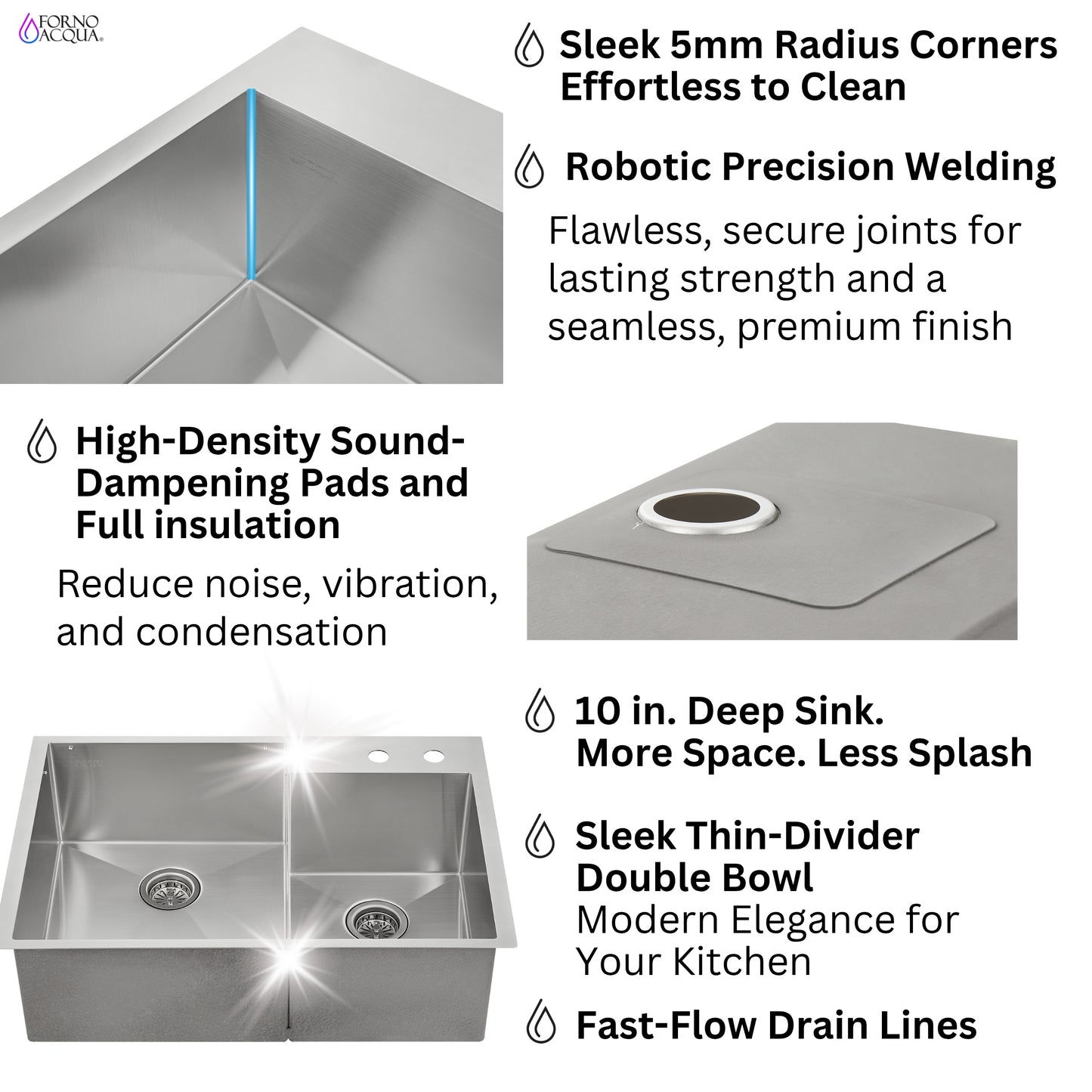 FORNO ACQUA®

Sleek 5mm Radius Corners Effortless to Clean

Robotic Precision Welding

Flawless, secure joints for lasting strength and a seamless, premium finish

High-Density Sound-Dampening Pads and Full insulation

Reduce noise, vibration, and condensation

10 in. Deep Sink. More Space. Less Splash

Sleek Thin-Divider Double Bowl
Modern Elegance for Your Kitchen

Fast-Flow Drain Lines